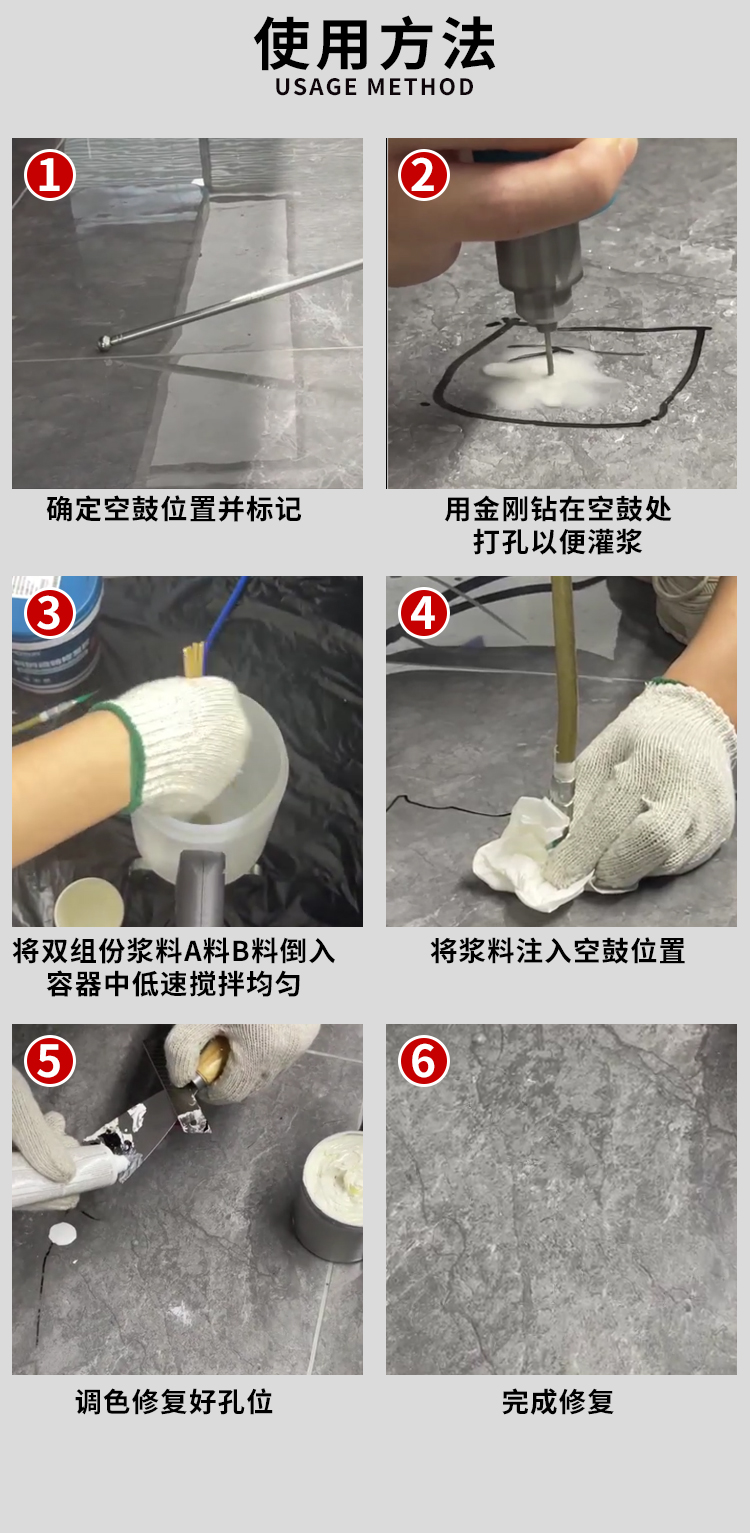 使用方法
USAGE METHOD

1
确定空鼓位置并标记

2
用金刚钻在空鼓处打孔以便灌浆

3
将双组份浆料A料B料倒入容器中低速搅拌均匀

4
将浆料注入空鼓位置

5
调色修复好孔位

6
完成修复